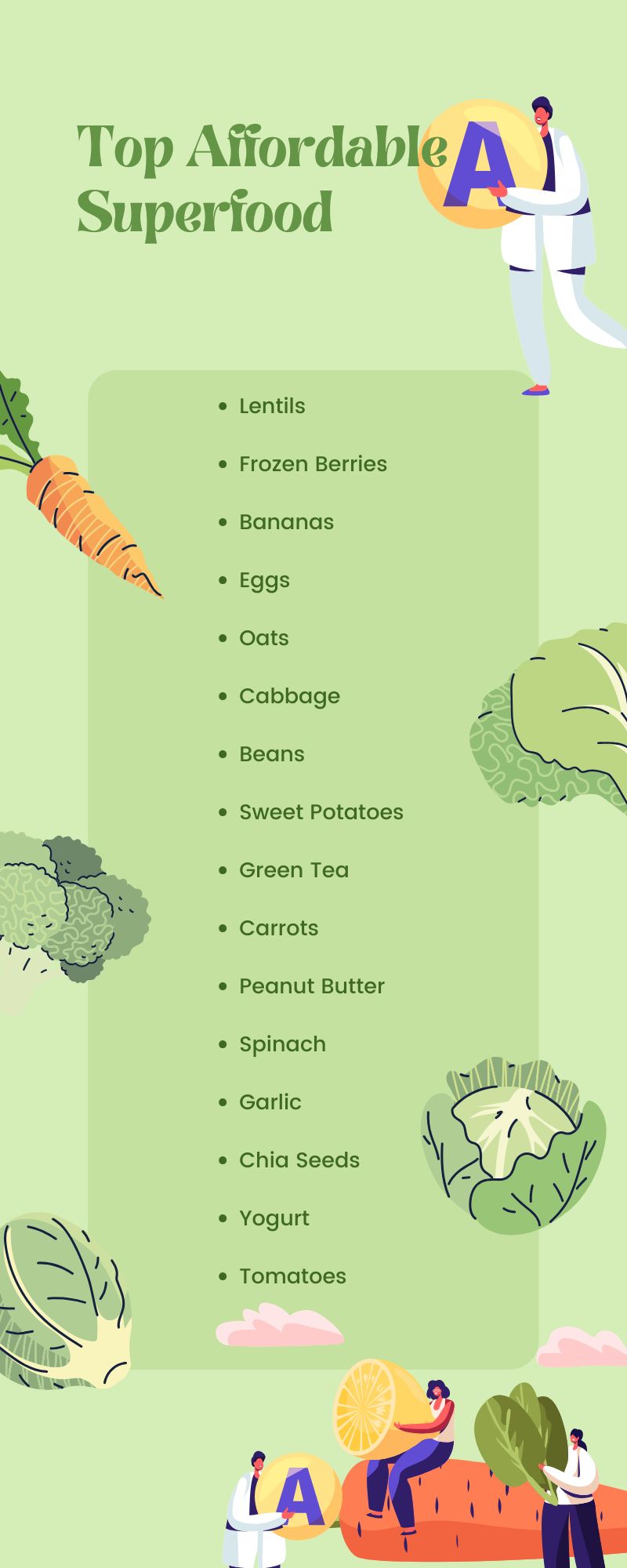 Top Affordable Superfood

A

- Lentils
- Frozen Berries
- Bananas
- Eggs
- Oats
- Cabbage
- Beans
- Sweet Potatoes
- Green Tea
- Carrots
- Peanut Butter
- Spinach
- Garlic
- Chia Seeds
- Yogurt
- Tomatoes

A