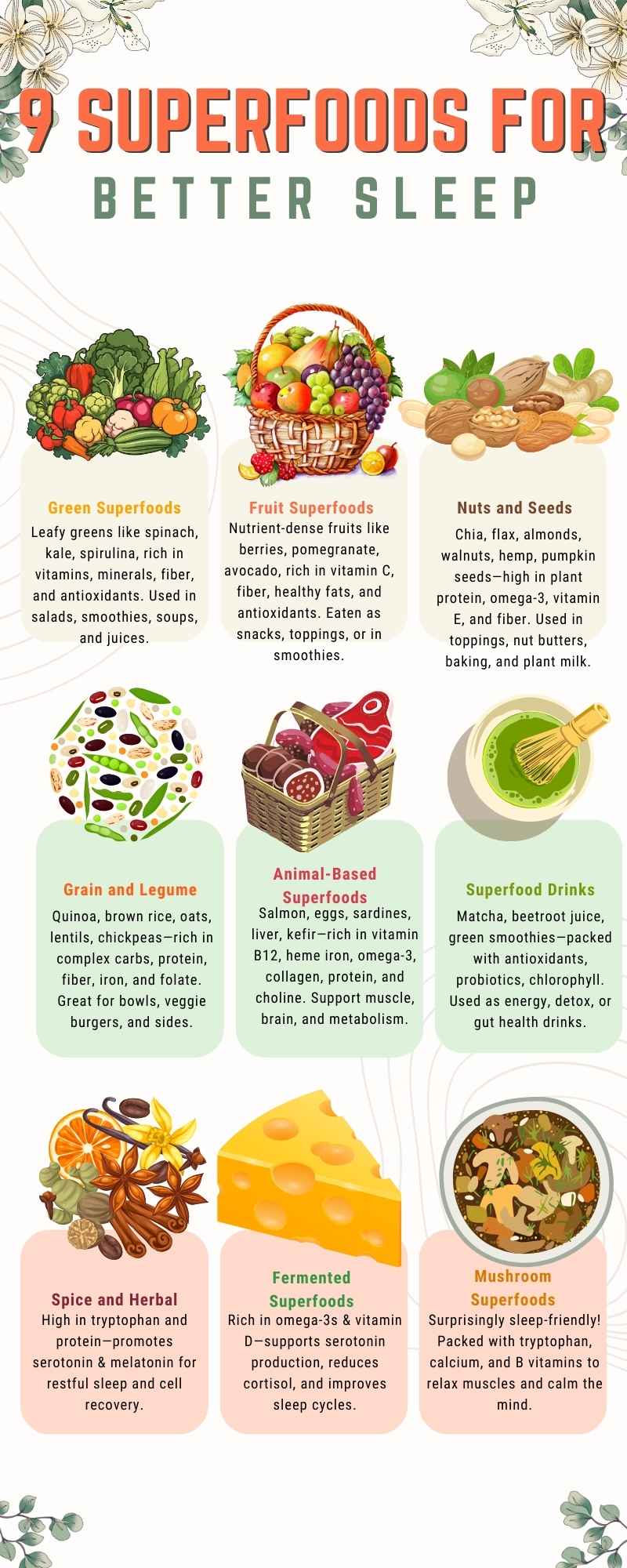 9 SUPERFOODS FOR
BETTER SLEEP

Green Superfoods
Leafy greens like spinach, kale, spirulina, rich in vitamins, minerals, fiber, and antioxidants. Used in salads, smoothies, soups, and juices.

Fruit Superfoods
Nutrient-dense fruits like berries, pomegranate, avocado, rich in vitamin C, fiber, healthy fats, and antioxidants. Eaten as snacks, toppings, or in smoothies.

Nuts and Seeds
Chia, flax, almonds, walnuts, hemp, pumpkin seeds—high in plant protein, omega-3, vitamin E, and fiber. Used in toppings, nut butters, baking, and plant milk.

Grain and Legume
Quinoa, brown rice, oats, lentils, chickpeas—rich in complex carbs, protein, fiber, iron, and folate. Great for bowls, veggie burgers, and sides.

Animal-Based Superfoods
Salmon, eggs, sardines, liver, kefir—rich in vitamin B12, heme iron, omega-3, collagen, protein, and choline. Support muscle, brain, and metabolism.

Superfood Drinks
Matcha, beetroot juice, green smoothies—packed with antioxidants, probiotics, chlorophyll. Used as energy, detox, or gut health drinks.

Spice and Herbal
High in tryptophan and protein—promotes serotonin & melatonin for restful sleep and cell recovery.

Fermented Superfoods
Rich in omega-3s & vitamin D—supports serotonin production, reduces cortisol, and improves sleep cycles.

Mushroom Superfoods
Surprisingly sleep-friendly! Packed with tryptophan, calcium, and B vitamins to relax muscles and calm the mind.